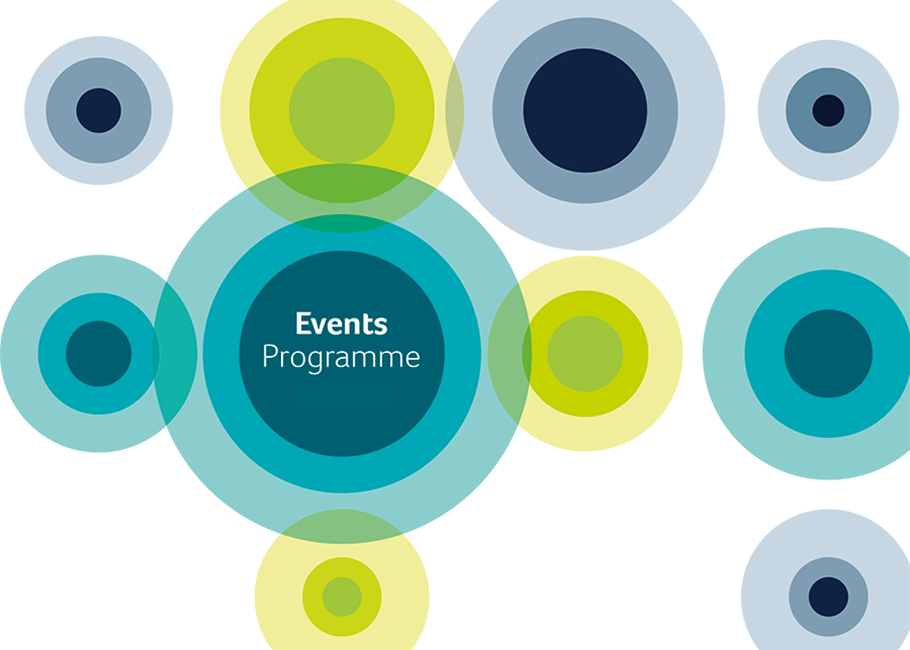 Events
Programme